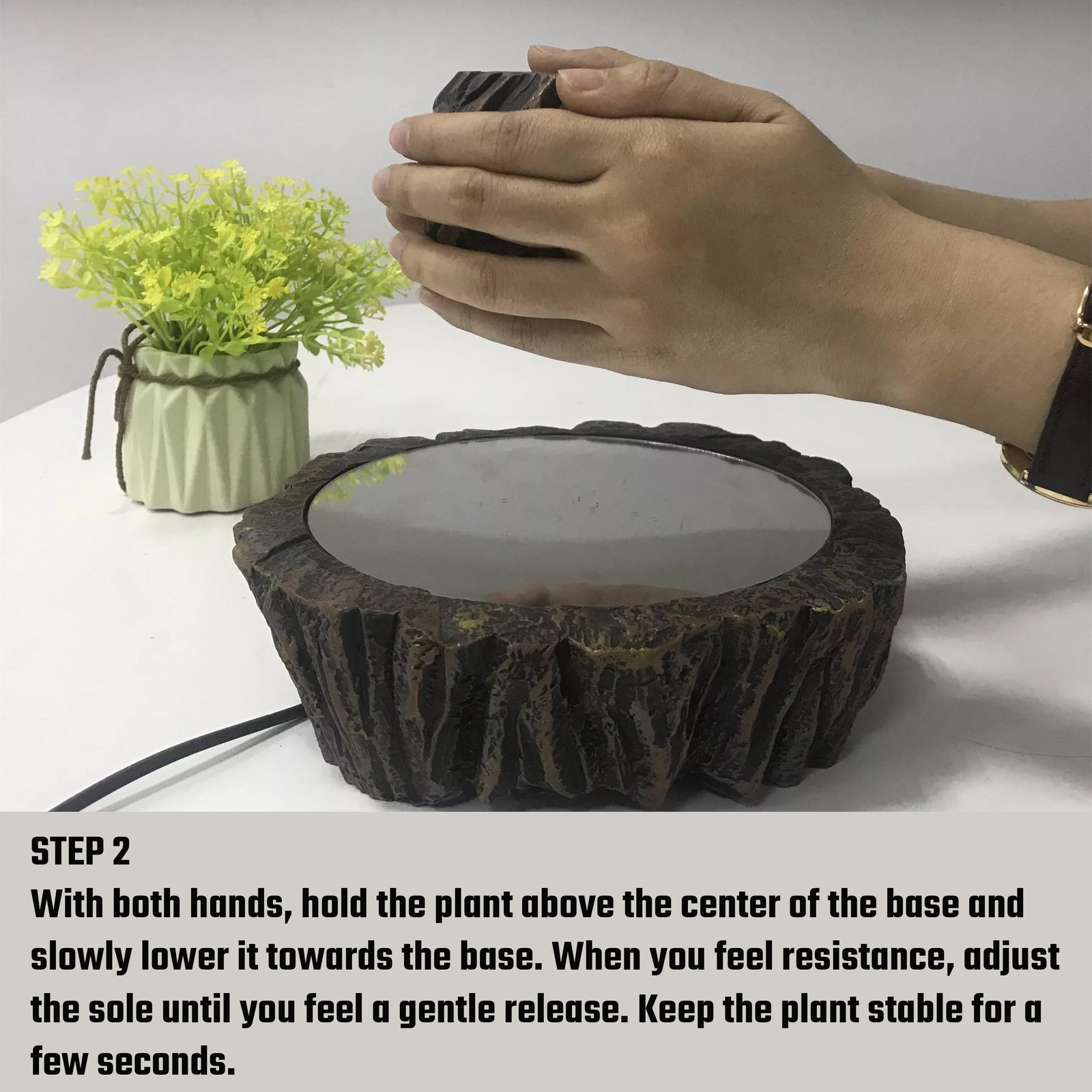 STEP 2
With both hands, hold the plant above the center of the base and slowly lower it towards the base. When you feel resistance, adjust the sole until you feel a gentle release. Keep the plant stable for a few seconds.